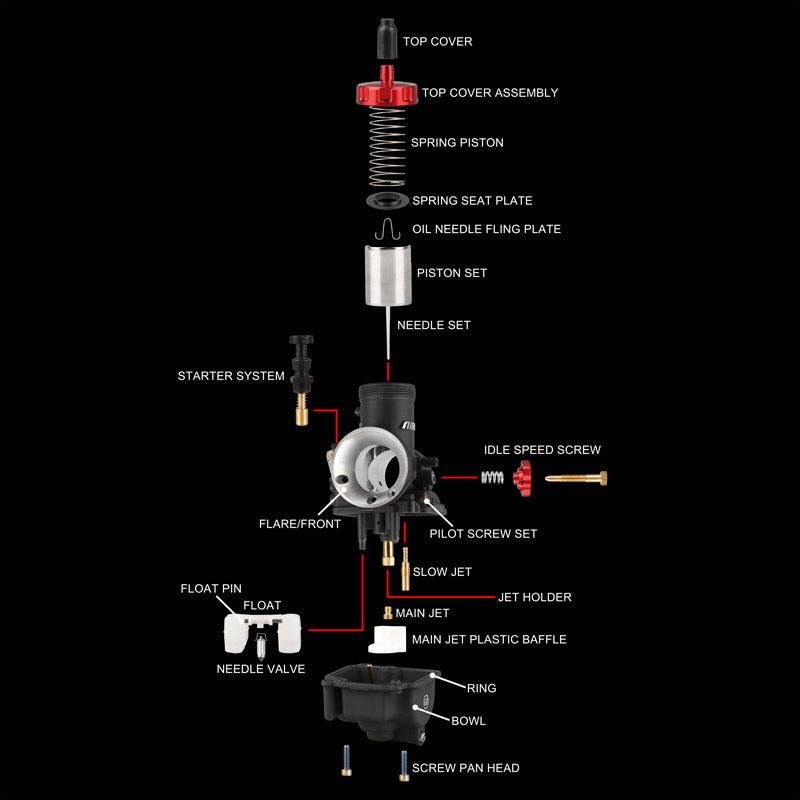 TOP COVER
TOP COVER ASSEMBLY
SPRING PISTON
SPRING SEAT PLATE
OIL NEEDLE FLING PLATE
PISTON SET
NEEDLE SET
STARTER SYSTEM
IDLE SPEED SCREW
FLARE/FRONT
PILOT SCREW SET
SLOW JET
JET HOLDER
FLOAT PIN
FLOAT
MAIN JET
MAIN JET PLASTIC BAFFLE
NEEDLE VALVE
RING
BOWL
SCREW PAN HEAD